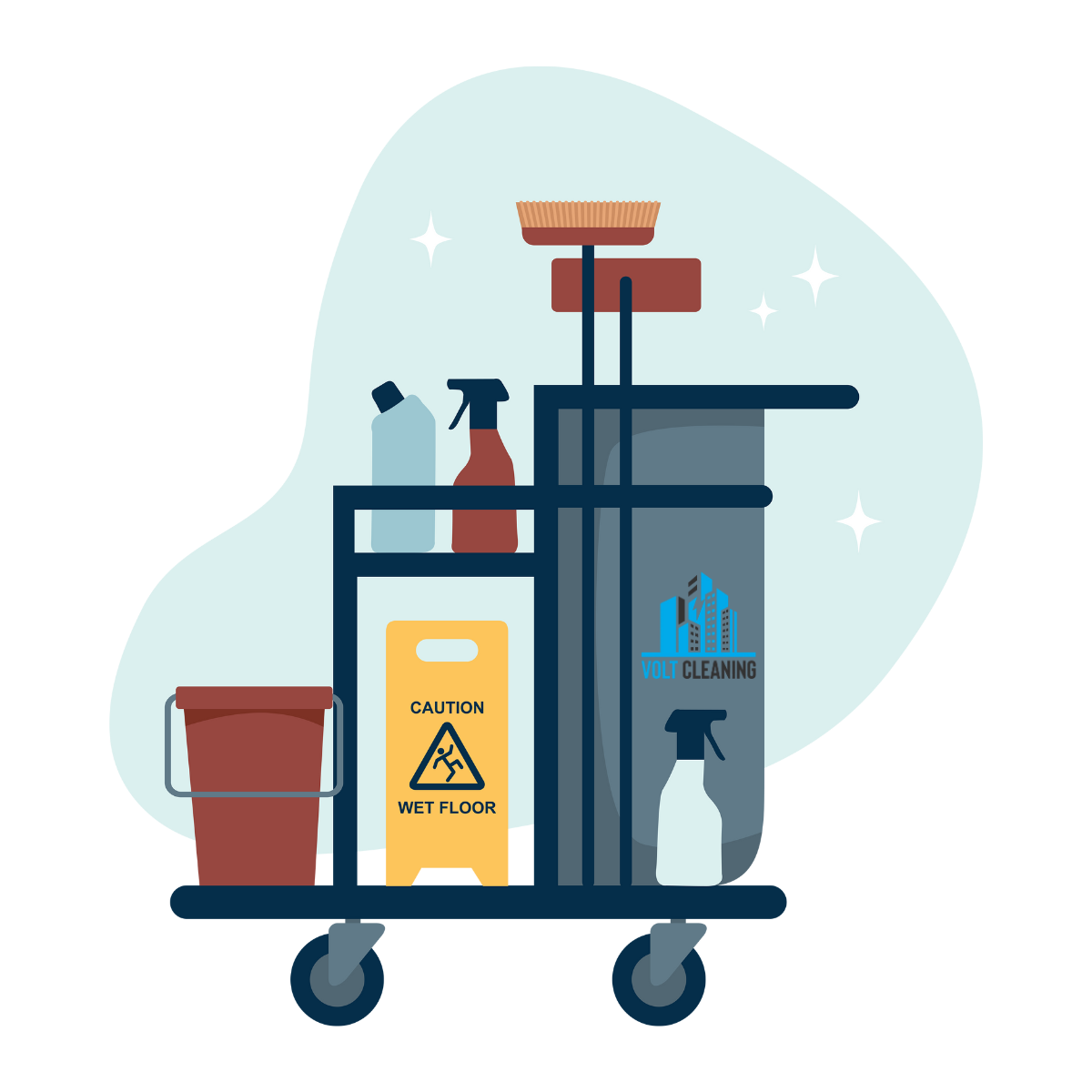 CAUTION
WET FLOOR

VOLT CLEANING